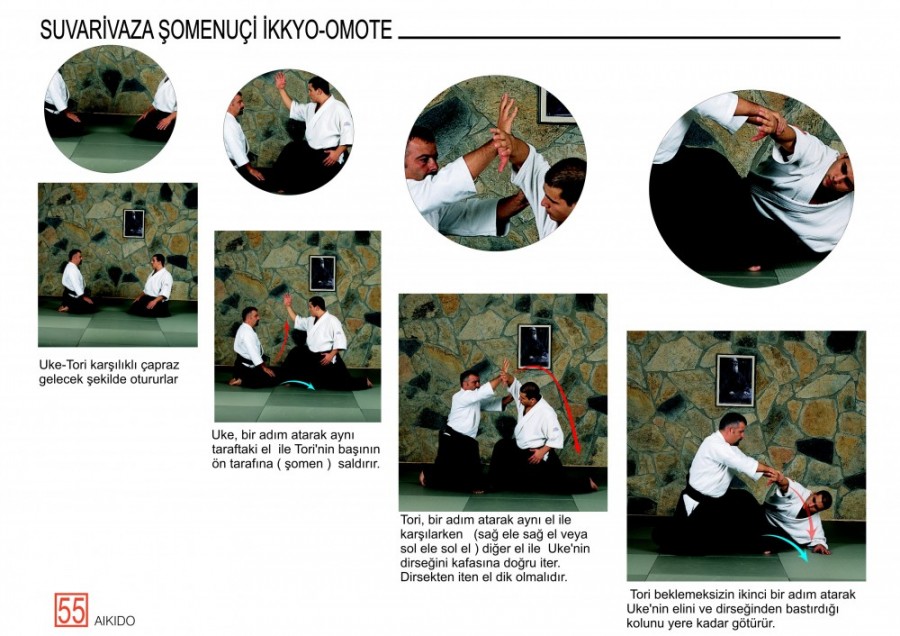 SUVARİVAZA ŞOMENUÇİ İKKYO-OMOTE

Uke-Tori karşılıklı çapraz gelecek şekilde otururlar

Uke, bir adım atarak aynı taraftaki el ile Tori'nin başının ön tarafına ( şomen ) saldırır.

Tori, bir adım atarak aynı el ile karşılarken (sağ ele sağ el veya sol ele sol el ) diğer el ile Uke'nin dirseğini kafasına doğru iter. Dirsekten iten el dik olmalıdır.

Tori beklemeksizin ikinci bir adım atarak Uke'nin elini ve dirseğinden bastırdığı kolunu yere kadar götürür.

55 AIKIDO