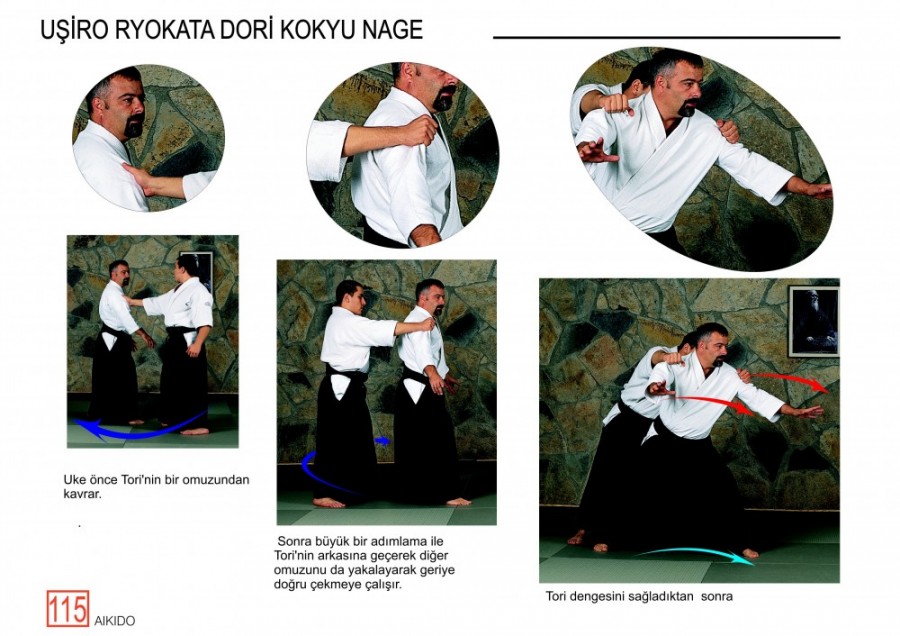 UŞİRO RYOKATA DORİ KOKYU NAGE

Uke önce Tori'nin bir omuzundan kavrar.

.

Sonra büyük bir adımlama ile Tori'nin arkasına geçerek diğer omuzunu da yakalayarak geriye doğru çekmeye çalışır.

Tori dengesini sağladıktan sonra

115 AIKIDO