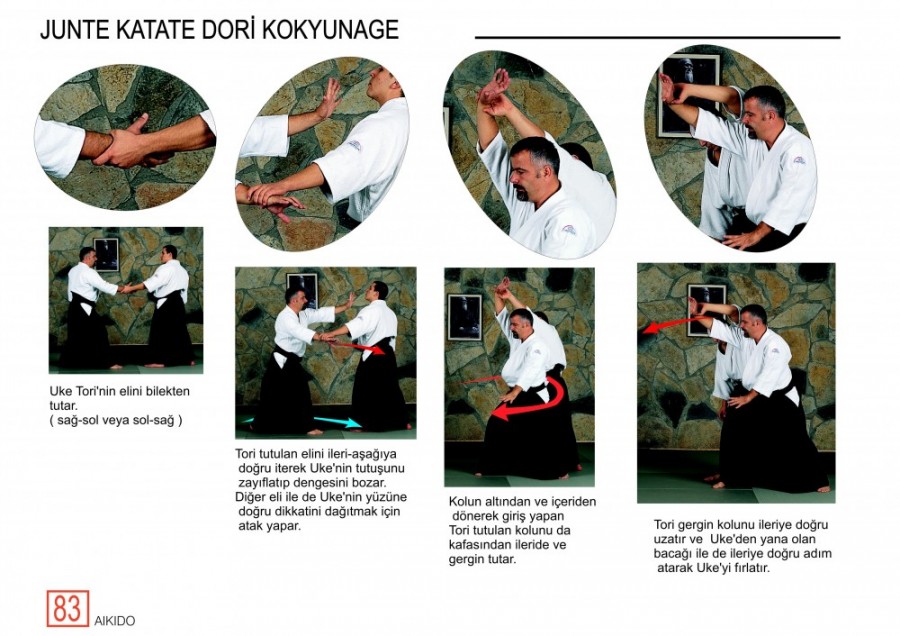 JUNTE KATATE DORİ KOKYUNAGE

Uke Tori'nin elini bilekten tutar.
( sağ-sol veya sol-sağ )

Tori tutulan elini ileri-aşağıya doğru iterek Uke'nin tutuşunu zayıflatıp dengesini bozar. Diğer eli ile de Uke'nin yüzüne doğru dikkatini dağıtmak için atak yapar.

Kolun altından ve içeriden dönerek giriş yapan Tori tutulan kolunu da kafasından ileride ve gergin tutar.

Tori gergin kolunu ileriye doğru uzatır ve Uke'den yana olan bacağı ile de ileriye doğru adım atarak Uke'yi fırlatır.

83 AIKIDO